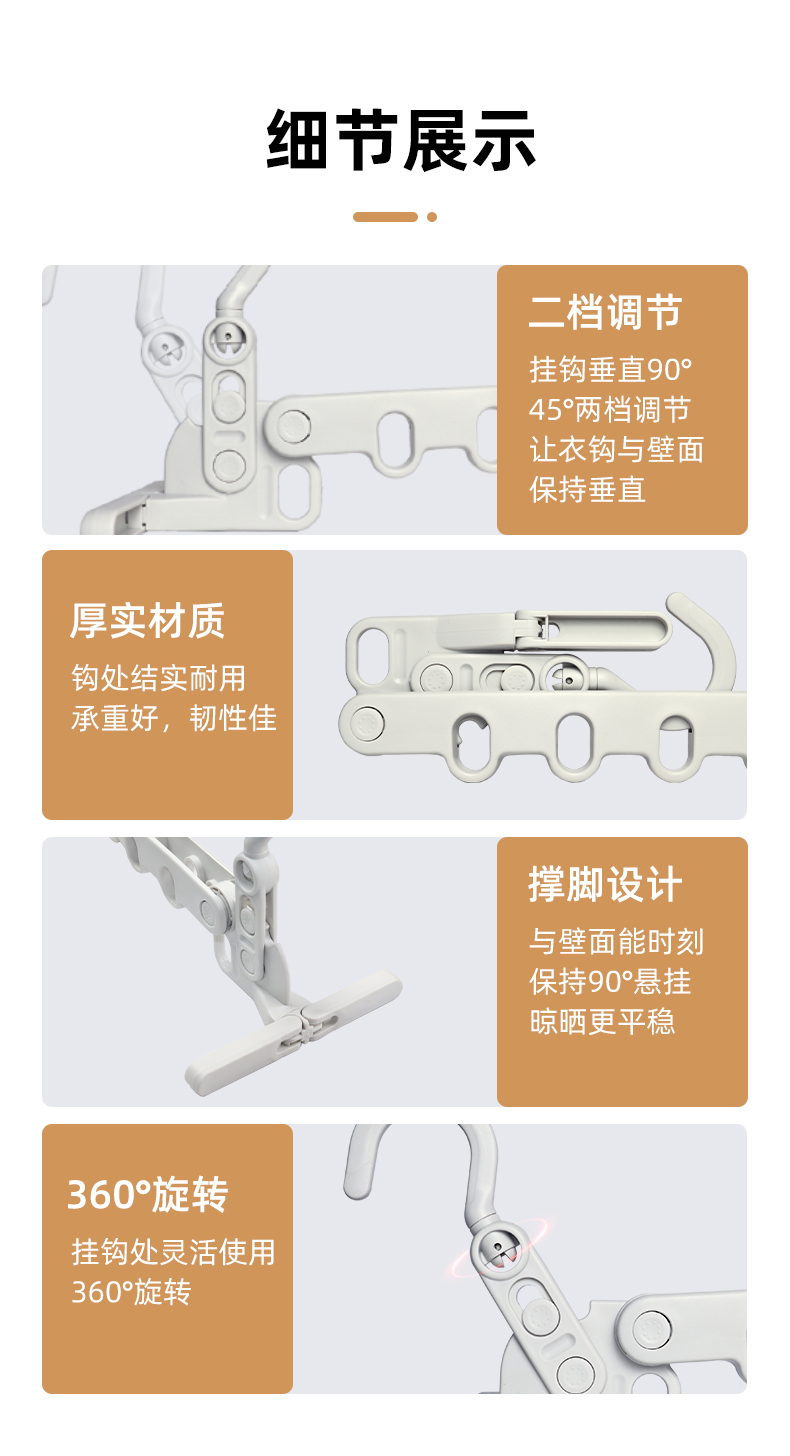 细节展示

二档调节

挂钩垂直90°
45°两档调节
让衣钩与壁面
保持垂直

厚实材质

钩处结实耐用
承重好，韧性佳

撑脚设计

与壁面能时刻
保持90°悬挂
晾晒更平稳

360°旋转

挂钩处灵活使用
360°旋转