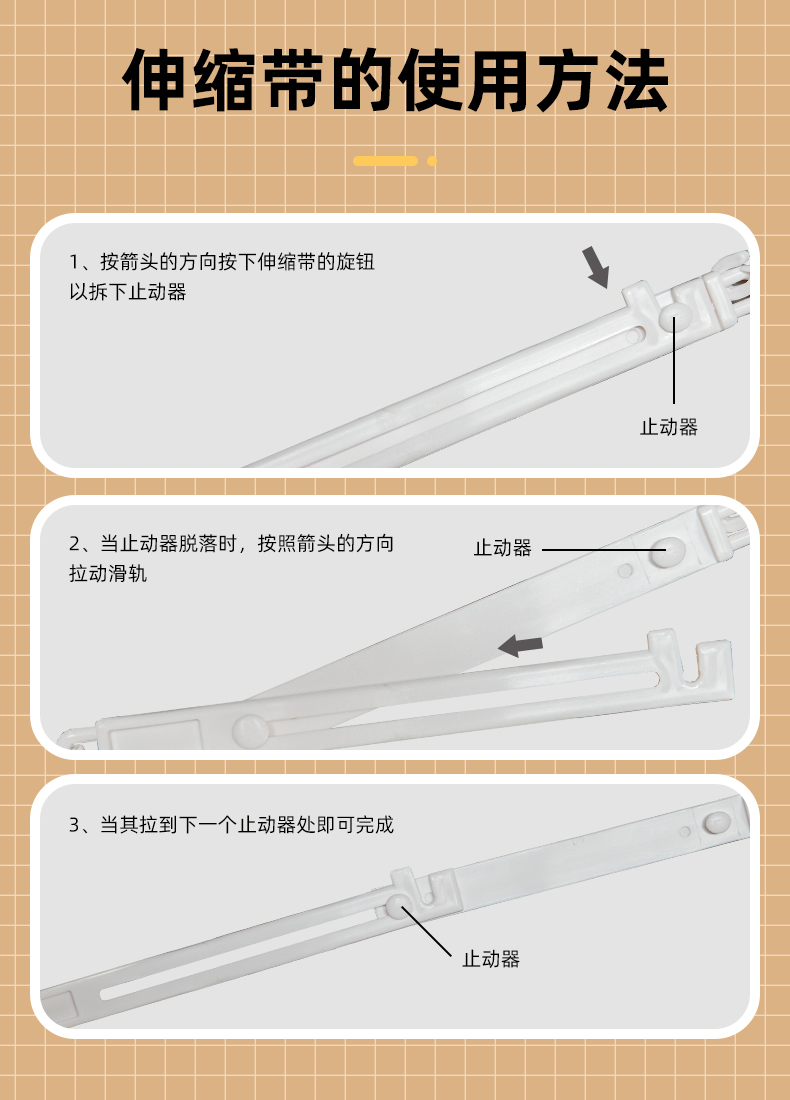 伸缩带的使用方法

1、按箭头的方向按下伸缩带的旋钮以拆下止动器

止动器

2、当止动器脱落时，按照箭头的方向拉动滑轨

止动器

3、当其拉到下一个止动器处即可完成

止动器