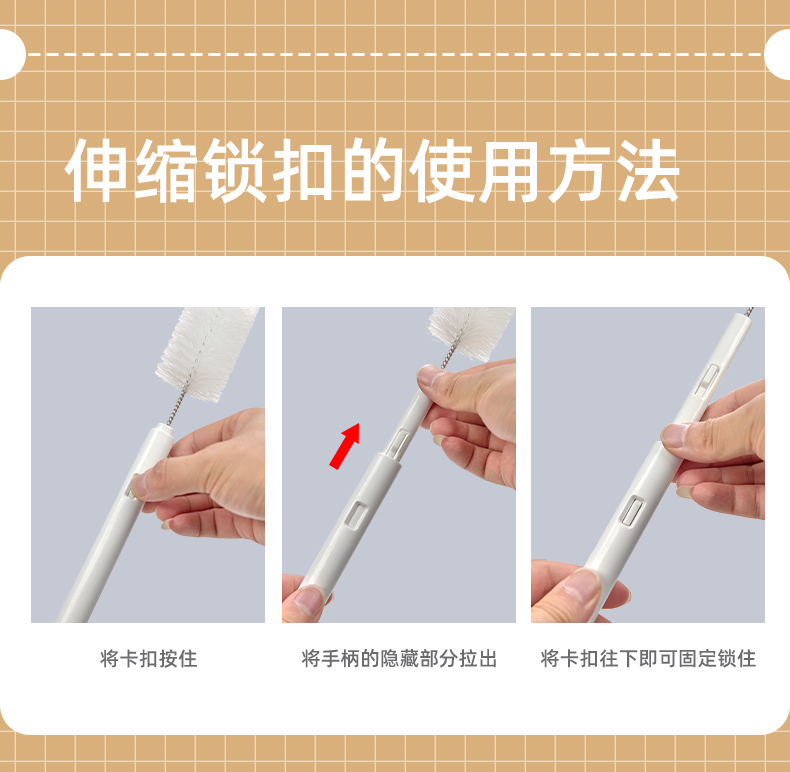 伸缩锁扣的使用方法

将卡扣按住

将手柄的隐藏部分拉出

将卡扣往下即可固定锁住